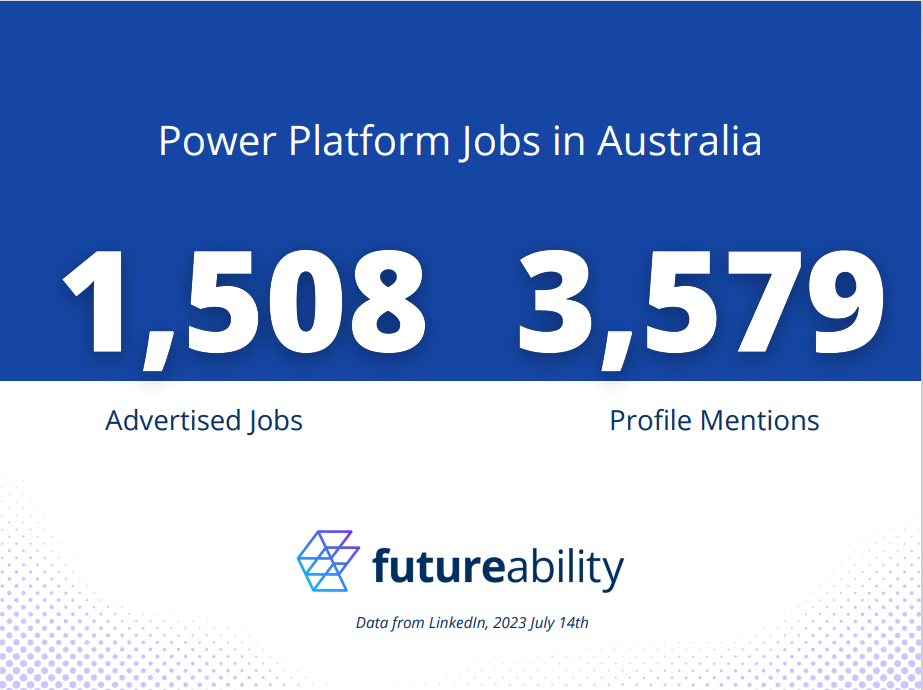 Power Platform Jobs in Australia

1,508

Advertised Jobs

3,579

Profile Mentions

futureability

Data from LinkedIn, 2023 July 14th